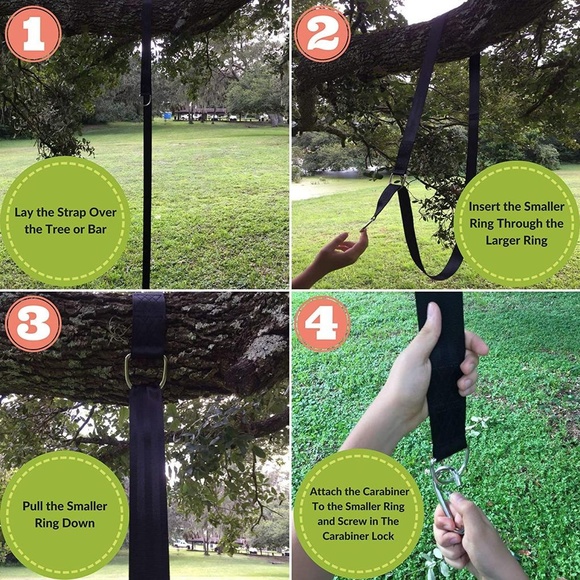 1

Lay the Strap Over the Tree or Bar

2

Insert the Smaller Ring Through the Larger Ring

3

Pull the Smaller Ring Down

4

Attach the Carabiner To the Smaller Ring and Screw in The Carabiner Lock